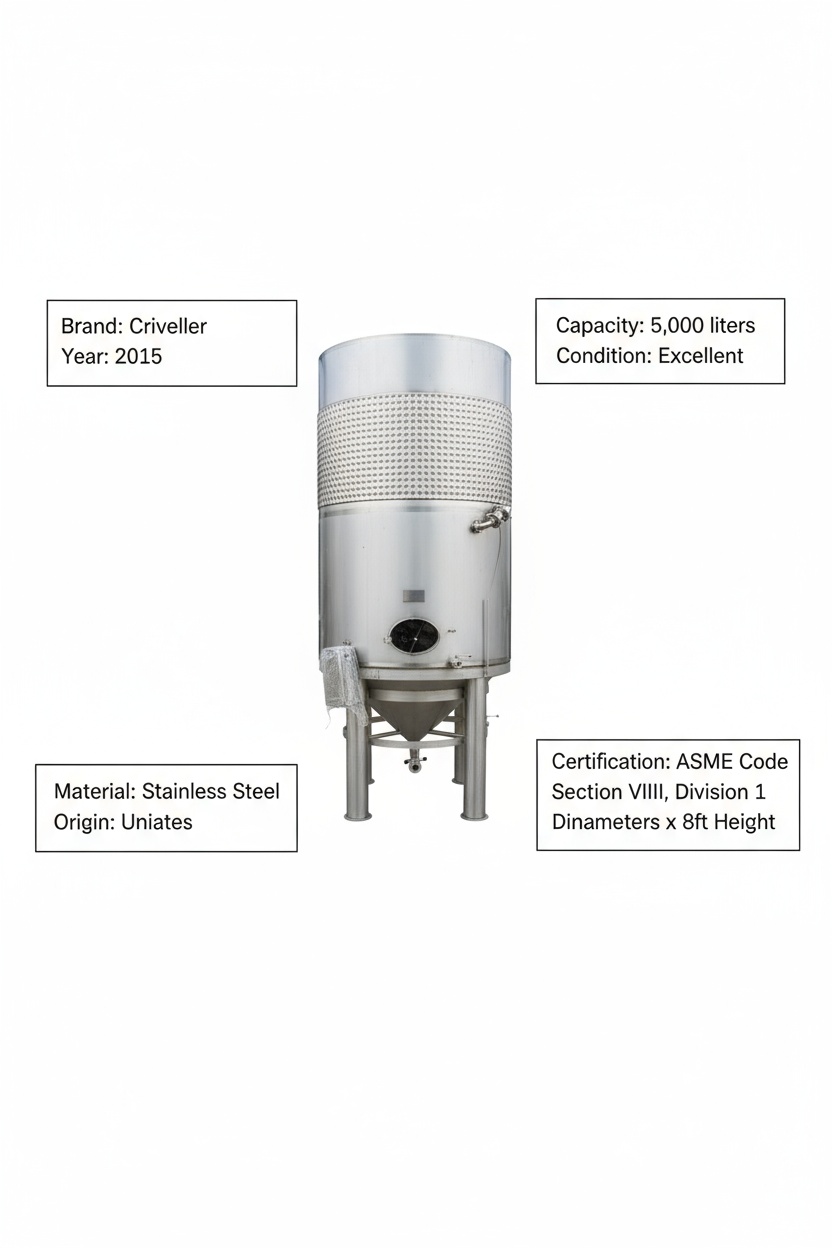 Brand: Criveller
Year: 2015

Capacity: 5,000 liters
Condition: Excellent

Material: Stainless Steel
Origin: Uniates

Certification: ASME Code
Section VIIII, Division 1
Dinameters x 8ft Height